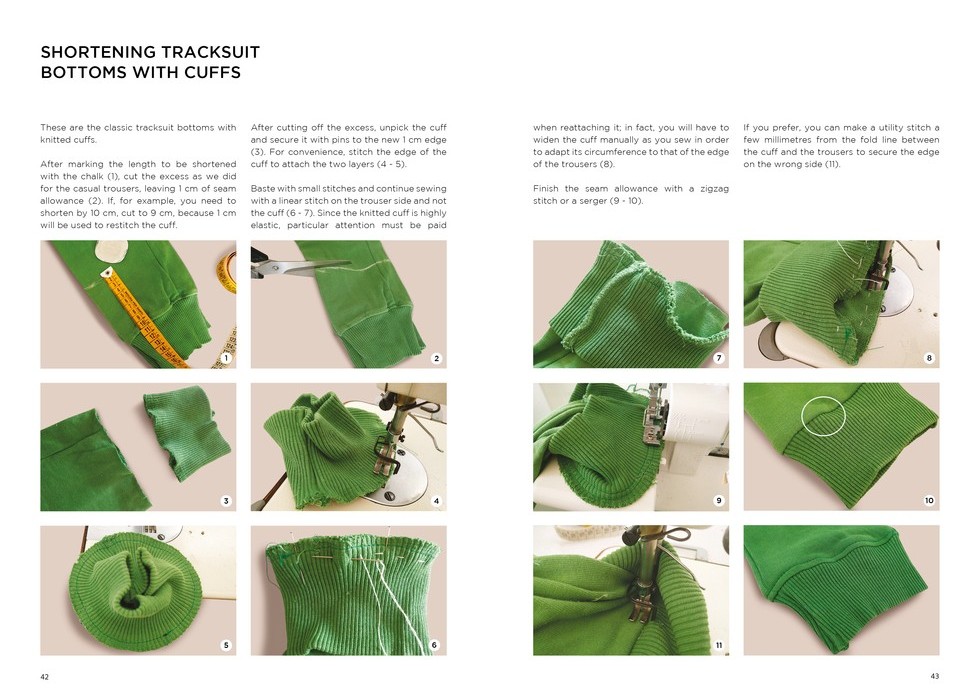 SHORTENING TRACKSUIT BOTTOMS WITH CUFFS

These are the classic tracksuit bottoms with knitted cuffs.

After marking the length to be shortened with the chalk (1), cut the excess as we did for the casual trousers, leaving 1 cm of seam allowance (2). If, for example, you need to shorten by 10 cm, cut to 9 cm, because 1 cm will be used to restitch the cuff.

After cutting off the excess, unpick the cuff and secure it with pins to the new 1 cm edge (3). For convenience, stitch the edge of the cuff to attach the two layers (4 - 5).

Baste with small stitches and continue sewing with a linear stitch on the trouser side and not the cuff (6 - 7). Since the knitted cuff is highly elastic, particular attention must be paid when reattaching it; in fact, you will have to widen the cuff manually as you sew in order to adapt its circumference to that of the edge of the trousers (8).

Finish the seam allowance with a zigzag stitch or a serger (9 - 10).

If you prefer, you can make a utility stitch a few millimetres from the fold line between the cuff and the trousers to secure the edge on the wrong side (11).

1

2

3

4

5

6

7

8

9

10

11

42

43