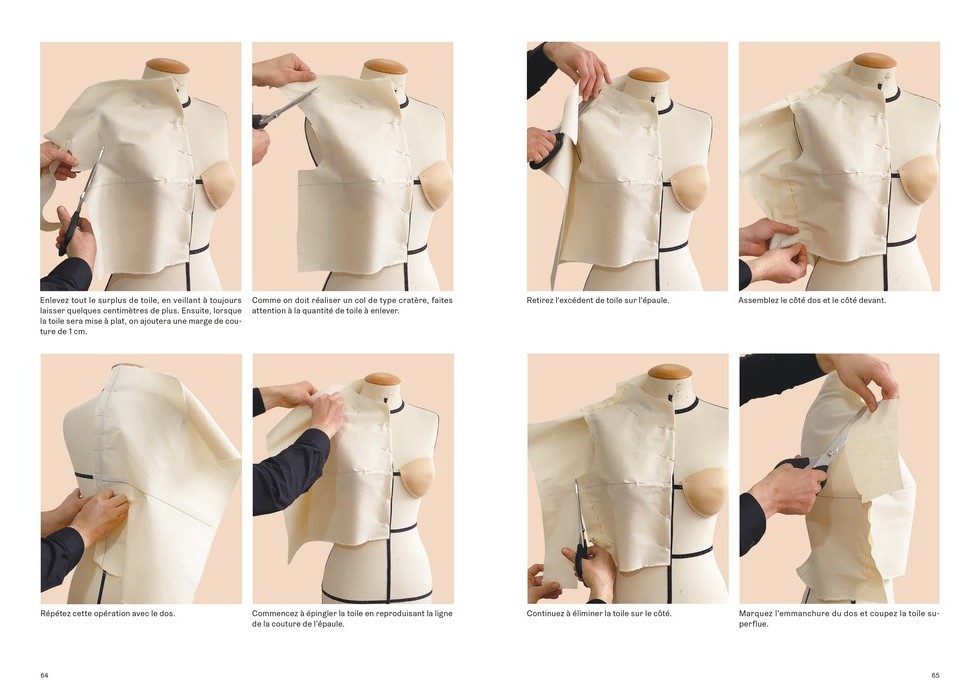 Enlevez tout le surplus de toile, en veillant à toujours laisser quelques centimètres de plus. Ensuite, lorsque la toile sera mise à plat, on ajoutera une marge de couture de 1 cm.

Comme on doit réaliser un col de type cratère, faites attention à la quantité de toile à enlever.

Répétez cette opération avec le dos.

Commencez à épingler la toile en reproduisant la ligne de la couture de l'épaule.

64

Retirez l'excédent de toile sur l'épaule.

Assemblez le côté dos et le côté devant.

Continuez à éliminer la toile sur le côté.

Marquez l'emmanchure du dos et coupez la toile superflue.

65