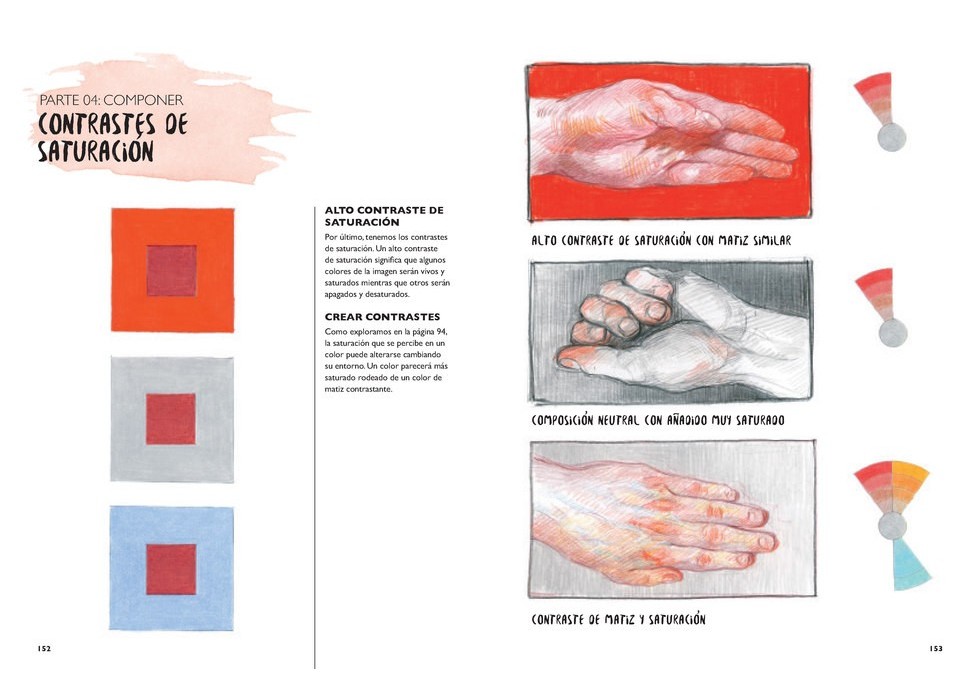 PARTE 04: COMPONER
CONTRASTES DE SATURACIÓN

ALTO CONTRASTE DE SATURACIÓN
Por último, tenemos los contrastes de saturación. Un alto contraste de saturación significa que algunos colores de la imagen serán vivos y saturados mientras que otros serán apagados y desaturados.

CREAR CONTRASTES
Como exploramos en la página 94, la saturación que se percibe en un color puede alterarse cambiando su entorno. Un color parecerá más saturado rodeado de un color de matiz contrastante.

152

ALTO CONTRASTE DE SATURACIÓN CON MATIZ SIMILAR

COMPOSICIÓN NEUTRAL CON AÑADIDO MUY SATURADO

CONTRASTE DE MATIZ Y SATURACIÓN

153