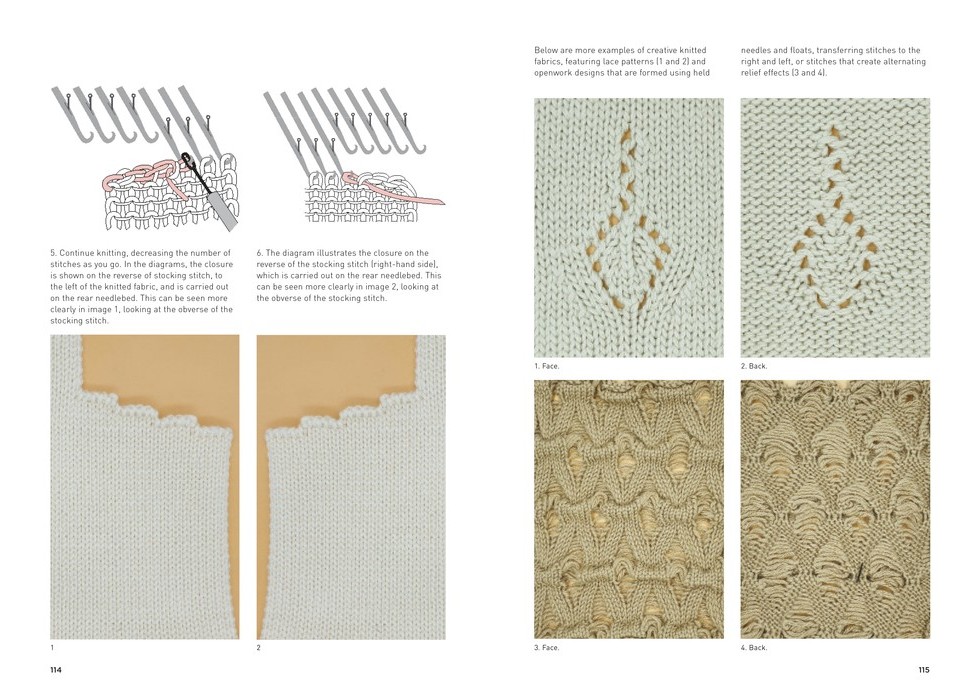 5. Continue knitting, decreasing the number of stitches as you go. In the diagrams, the closure is shown on the reverse of stocking stitch, to the left of the knitted fabric, and is carried out on the rear needlebed. This can be seen more clearly in image 1, looking at the obverse of the stocking stitch.

6. The diagram illustrates the closure on the reverse of the stocking stitch (right-hand side), which is carried out on the rear needlebed. This can be seen more clearly in image 2, looking at the obverse of the stocking stitch.

1

2

114

Below are more examples of creative knitted fabrics, featuring lace patterns (1 and 2) and openwork designs that are formed using held needles and floats, transferring stitches to the right and left, or stitches that create alternating relief effects (3 and 4).

1. Face.

2. Back.

3. Face.

4. Back.

115