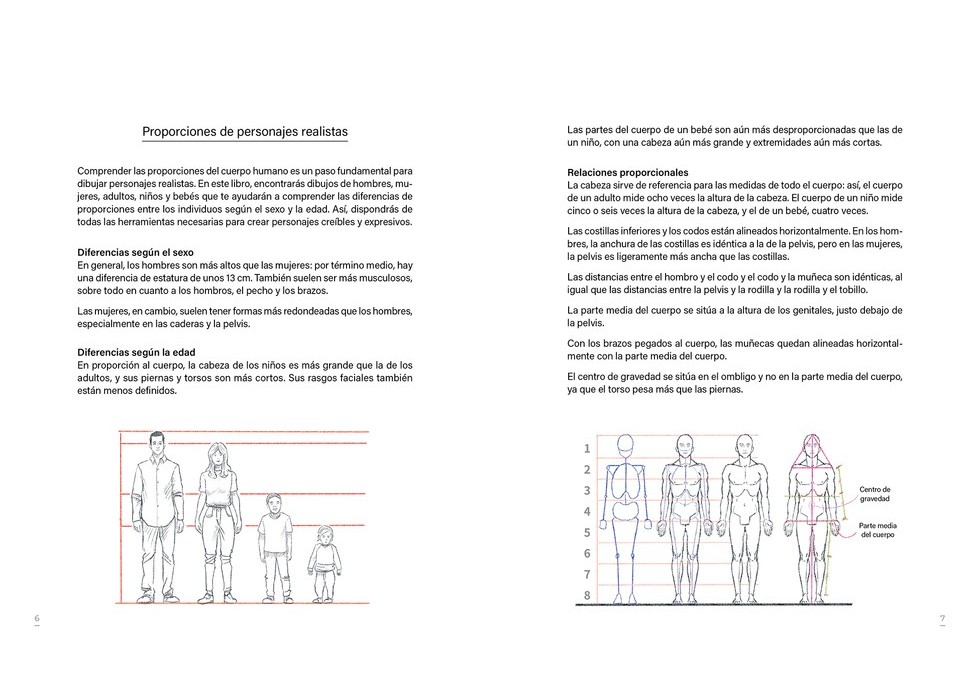 Proporciones de personajes realistas

Comprender las proporciones del cuerpo humano es un paso fundamental para dibujar personajes realistas. En este libro, encontrarás dibujos de hombres, mujeres, adultos, niños y bebés que te ayudarán a comprender las diferencias de proporciones entre los individuos según el sexo y la edad. Así, dispondrás de todas las herramientas necesarias para crear personajes creíbles y expresivos.

Diferencias según el sexo
En general, los hombres son más altos que las mujeres: por término medio, hay una diferencia de estatura de unos 13 cm. También suelen ser más musculosos, sobre todo en cuanto a los hombros, el pecho y los brazos.

Las mujeres, en cambio, suelen tener formas más redondeadas que los hombres, especialmente en las caderas y la pelvis.

Diferencias según la edad
En proporción al cuerpo, la cabeza de los niños es más grande que la de los adultos, y sus piernas y torsos son más cortos. Sus rasgos faciales también están menos definidos.

6

Las partes del cuerpo de un bebé son aún más desproporcionadas que las de un niño, con una cabeza aún más grande y extremidades aún más cortas.

Relaciones proporcionales
La cabeza sirve de referencia para las medidas de todo el cuerpo: así, el cuerpo de un adulto mide ocho veces la altura de la cabeza. El cuerpo de un niño mide cinco o seis veces la altura de la cabeza, y el de un bebé, cuatro veces.

Las costillas inferiores y los codos están alineados horizontalmente. En los hombres, la anchura de las costillas es idéntica a la de la pelvis, pero en las mujeres, la pelvis es ligeramente más ancha que las costillas.

Las distancias entre el hombro y el codo y el codo y la muñeca son idénticas, al igual que las distancias entre la pelvis y la rodilla y la rodilla y el tobillo.

La parte media del cuerpo se sitúa a la altura de los genitales, justo debajo de la pelvis.

Con los brazos pegados al cuerpo, las muñecas quedan alineadas horizontalmente con la parte media del cuerpo.

El centro de gravedad se sitúa en el ombligo y no en la parte media del cuerpo, ya que el torso pesa más que las piernas.

1
2
3
4
5
6
7
8

Centro de gravedad

Parte media del cuerpo

7